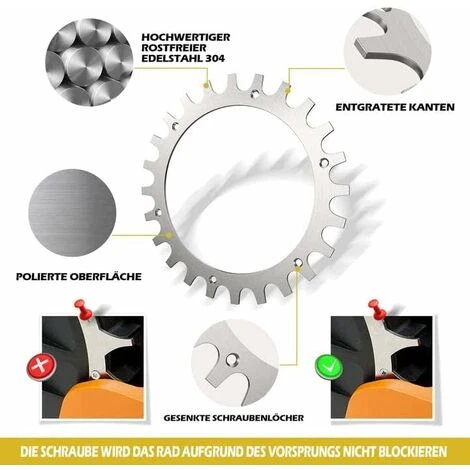 HOCHWERTIGER ROSTFREIER EDELSTAHL 304

ENTGRATETE KANTEN

POLIERTE OBERFLÄCHE

GESENKTE SCHRAUBENLÖCHER

DIE SCHRAUBE WIRD DAS RAD AUFGRUND DES VORSPRUNGS NICHT BLOCKIEREN